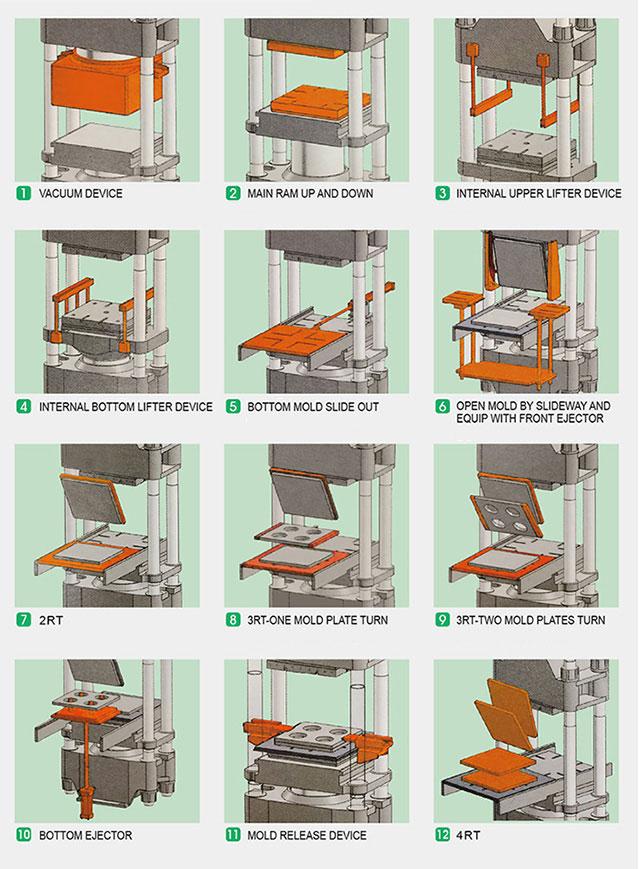 1 VACUUM DEVICE

2 MAIN RAM UP AND DOWN

3 INTERNAL UPPER LIFTER DEVICE

4 INTERNAL BOTTOM LIFTER DEVICE

5 BOTTOM MOLD SLIDE OUT

6 OPEN MOLD BY SLIDEWAY AND EQUIP WITH FRONT EJECTOR

7 2RT

8 3RT-ONE MOLD PLATE TURN

9 3RT-TWO MOLD PLATES TURN

10 BOTTOM EJECTOR

11 MOLD RELEASE DEVICE

12 4RT